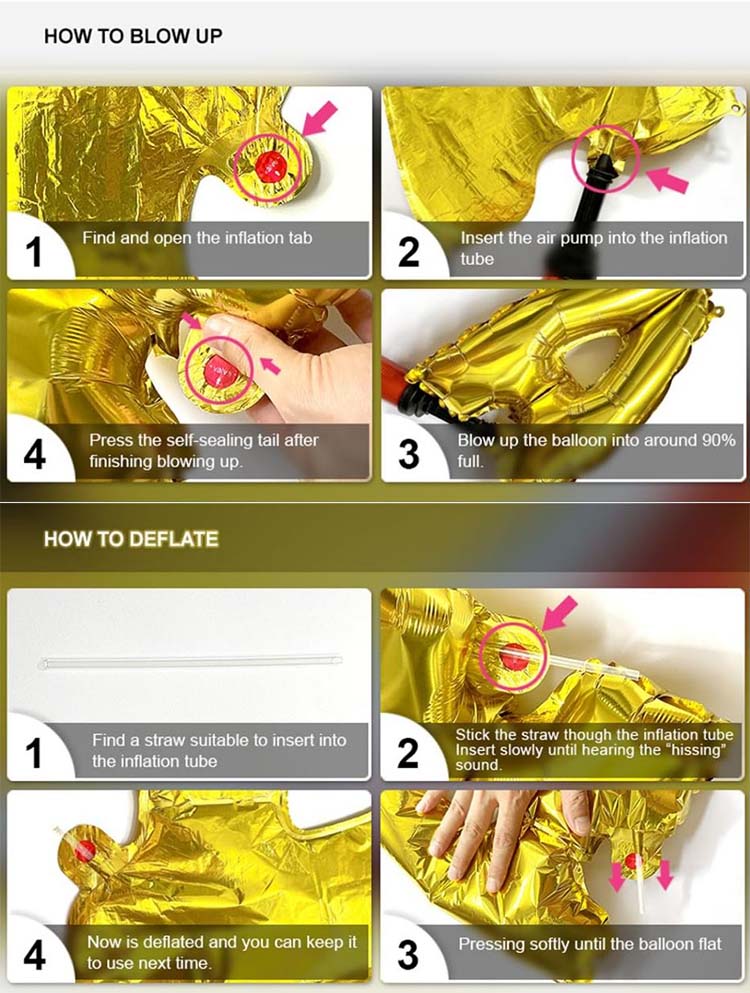 HOW TO BLOW UP

1 Find and open the inflation tab

2 Insert the air pump into the inflation tube

4 Press the self-sealing tail after finishing blowing up.

3 Blow up the balloon into around 90% full.

HOW TO DEFLATE

1 Find a straw suitable to insert into the inflation tube

2 Stick the straw though the inflation tube Insert slowly until hearing the "hissing" sound.

4 Now is deflated and you can keep it to use next time.

3 Pressing softly until the balloon flat